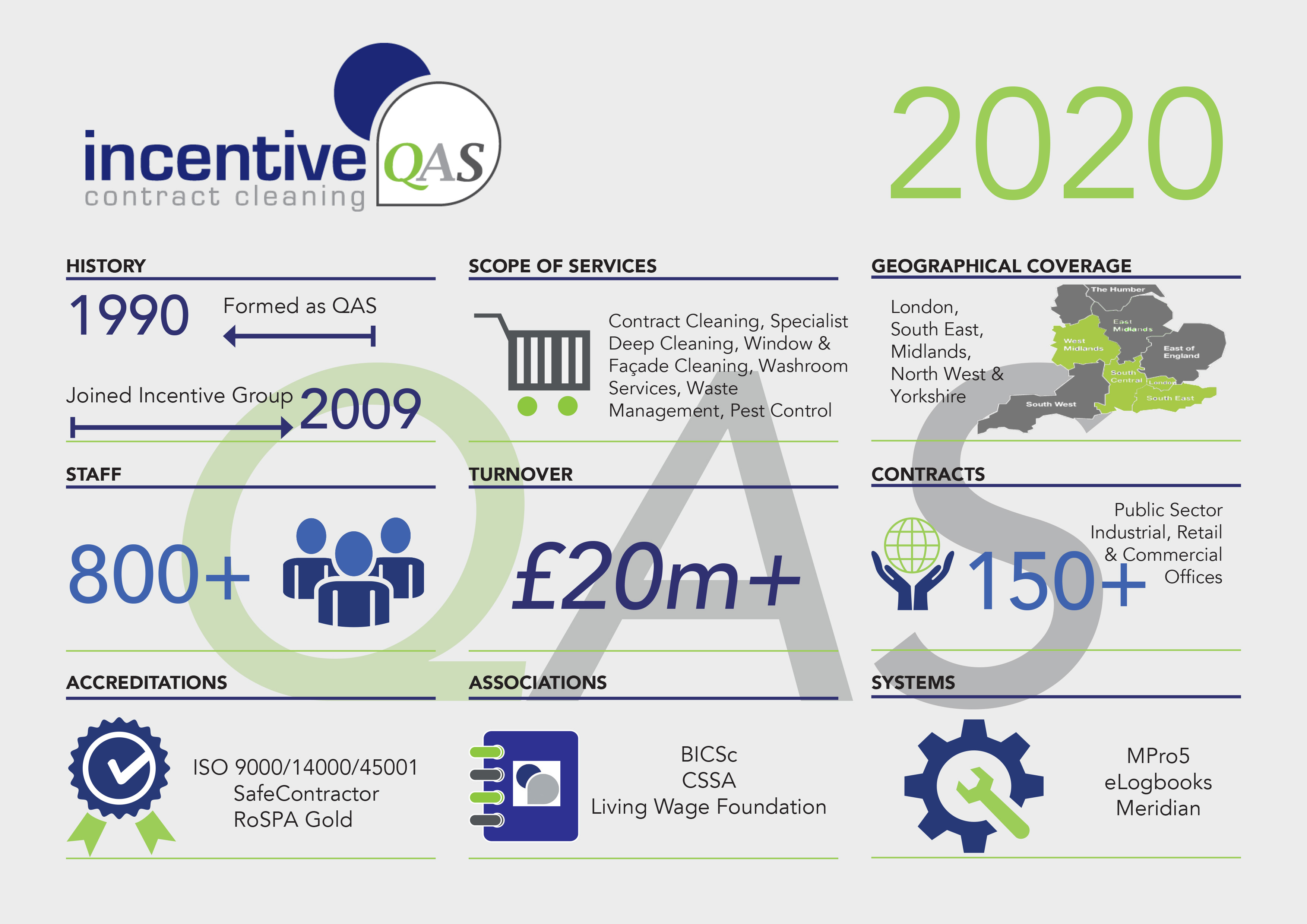 incentive QAS
contract cleaning

2020

HISTORY

1990 Formed as QAS

Joined Incentive Group 2009

SCOPE OF SERVICES

Contract Cleaning, Specialist Deep Cleaning, Window & Façade Cleaning, Washroom Services, Waste Management, Pest Control

GEOGRAPHICAL COVERAGE

London, South East, Midlands, North West & Yorkshire

The Humber
East Midlands
West Midlands
East of England
South Central
London
South East
South West

STAFF

800+

TURNOVER

£20m+

CONTRACTS

150+

Public Sector Industrial, Retail & Commercial Offices

ACCREDITATIONS

ISO 9000/14000/45001
SafeContractor
RoSPA Gold

ASSOCIATIONS

BICSc
CSSA
Living Wage Foundation

SYSTEMS

MPro5
eLogbooks
Meridian

QAS